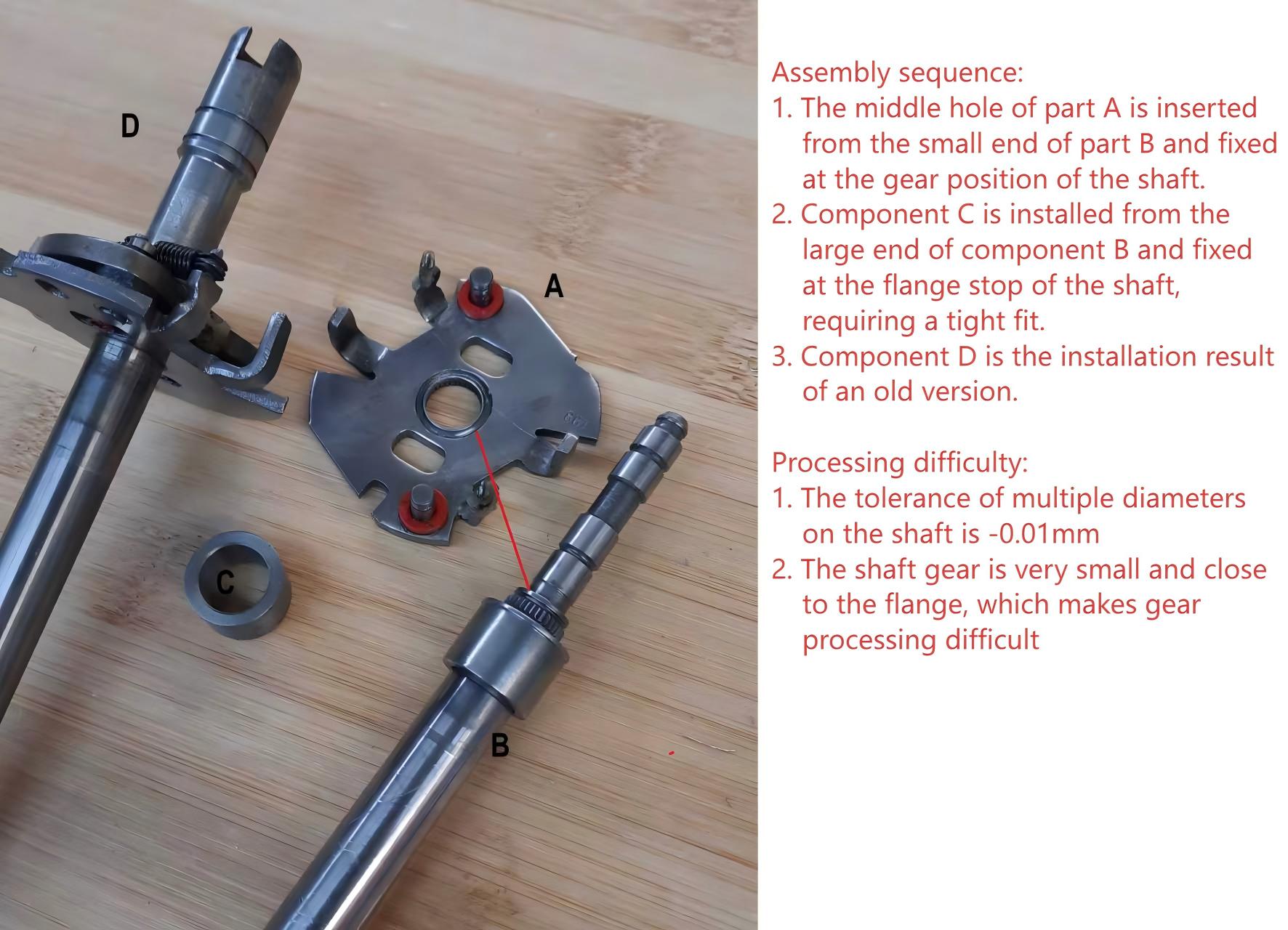 D

A

C

B

Assembly sequence:
1. The middle hole of part A is inserted from the small end of part B and fixed at the gear position of the shaft.
2. Component C is installed from the large end of component B and fixed at the flange stop of the shaft, requiring a tight fit.
3. Component D is the installation result of an old version.

Processing difficulty:
1. The tolerance of multiple diameters on the shaft is -0.01mm
2. The shaft gear is very small and close to the flange, which makes gear processing difficult